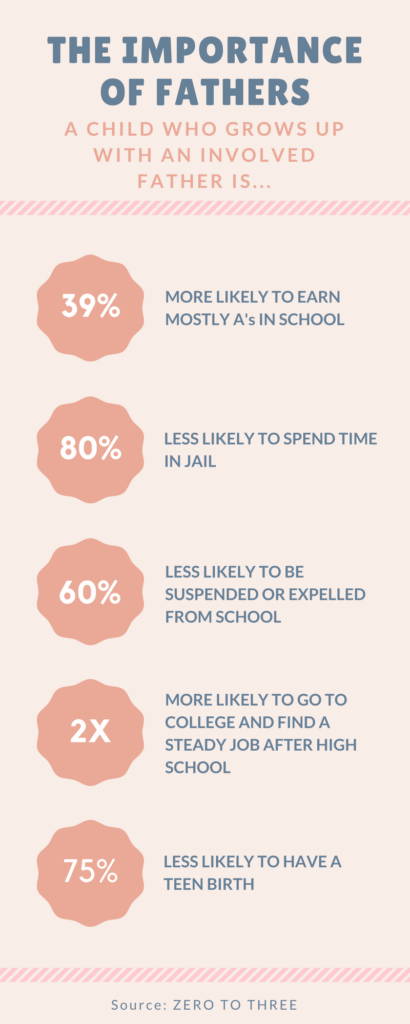 THE IMPORTANCE OF FATHERS

A CHILD WHO GROWS UP WITH AN INVOLVED FATHER IS...

39%

MORE LIKELY TO EARN MOSTLY A's IN SCHOOL

80%

LESS LIKELY TO SPEND TIME IN JAIL

60%

LESS LIKELY TO BE SUSPENDED OR EXPELLED FROM SCHOOL

2X

MORE LIKELY TO GO TO COLLEGE AND FIND A STEADY JOB AFTER HIGH SCHOOL

75%

LESS LIKELY TO HAVE A TEEN BIRTH

Source: ZERO TO THREE